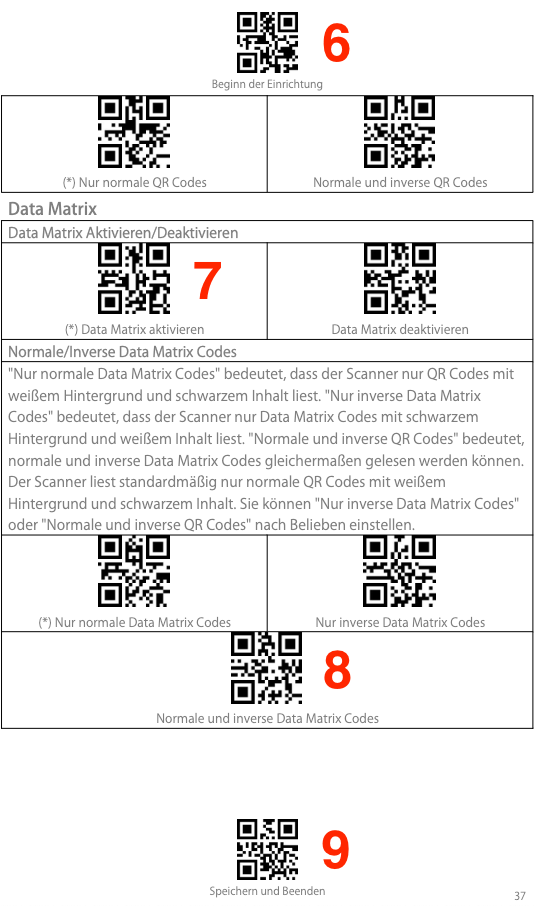 6

Beginn der Einrichtung

| (*) Nur normale QR Codes | Normale und inverse QR Codes |
|---|---|

Data Matrix

Data Matrix Aktivieren/Deaktivieren

7

| (*) Data Matrix aktivieren | Data Matrix deaktivieren |
|---|---|

Normale/Inverse Data Matrix Codes

"Nur normale Data Matrix Codes" bedeutet, dass der Scanner nur QR Codes mit weißem Hintergrund und schwarzem Inhalt liest. "Nur inverse Data Matrix Codes" bedeutet, dass der Scanner nur Data Matrix Codes mit schwarzem Hintergrund und weißem Inhalt liest. "Normale und inverse QR Codes" bedeutet, normale und inverse Data Matrix Codes gleichermaßen gelesen werden können. Der Scanner liest standardmäßig nur normale QR Codes mit weißem Hintergrund und schwarzem Inhalt. Sie können "Nur inverse Data Matrix Codes" oder "Normale und inverse QR Codes" nach Belieben einstellen.

| (*) Nur normale Data Matrix Codes | Nur inverse Data Matrix Codes |
|---|---|

8

Normale und inverse Data Matrix Codes

9

Speichern und Beenden

37